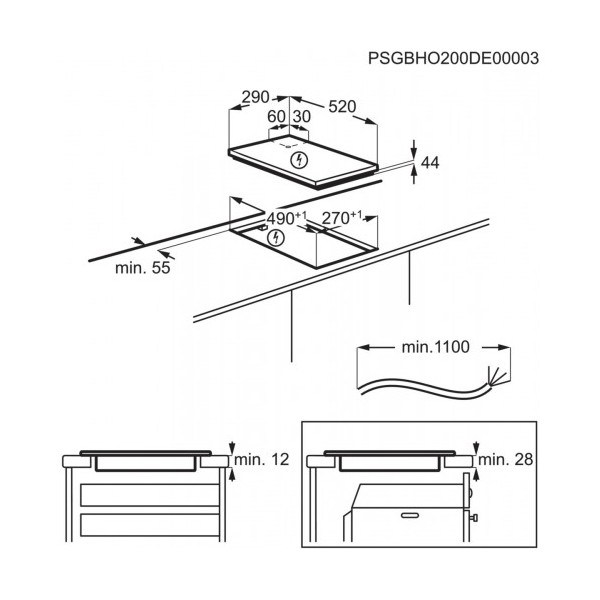 PSGBHO200DE00003

290
520
60
30
44

$490^{+1}$
$270^{+1}$
min. 55

min.1100

min. 12

min. 28